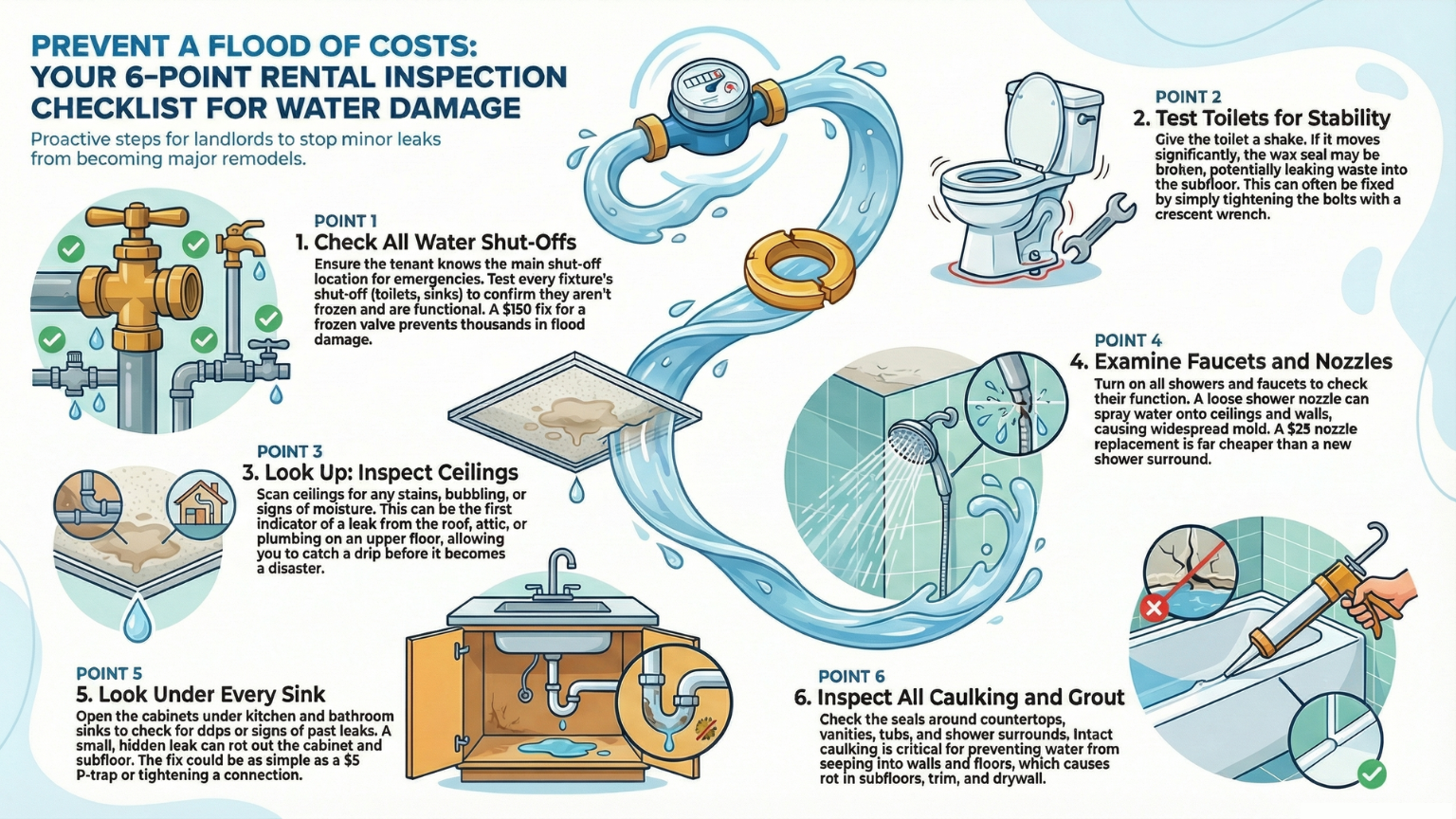 PREVENT A FLOOD OF COSTS: YOUR 6-POINT RENTAL INSPECTION CHECKLIST FOR WATER DAMAGE

Proactive steps for landlords to stop minor leaks from becoming major remodels.

POINT 1
1. Check All Water Shut-Offs
Ensure the tenant knows the main shut-off location for emergencies. Test every fixture's shut-off (toilets, sinks) to confirm they aren't frozen and are functional. A $150 fix for a frozen valve prevents thousands in flood damage.

POINT 2
2. Test Toilets for Stability
Give the toilet a shake. If it moves significantly, the wax seal may be broken, potentially leaking waste into the subfloor. This can often be fixed by simply tightening the bolts with a crescent wrench.

POINT 3
3. Look Up: Inspect Ceilings
Scan ceilings for any stains, bubbling, or signs of moisture. This can be the first indicator of a leak from the roof, attic, or plumbing on an upper floor, allowing you to catch a drip before it becomes a disaster.

POINT 4
4. Examine Faucets and Nozzles
Turn on all showers and faucets to check their function. A loose shower nozzle can spray water onto ceilings and walls, causing widespread mold. A $25 nozzle replacement is far cheaper than a new shower surround.

POINT 5
5. Look Under Every Sink
Open the cabinets under kitchen and bathroom sinks to check for ddps or signs of past leaks. A small, hidden leak can rot out the cabinet and subfloor. The fix could be as simple as a $5 P-trap or tightening a connection.

POINT 6
6. Inspect All Caulking and Grout
Check the seals around countertops, vanities, tubs, and shower surrounds. Intact caulking is critical for preventing water from seeping into walls and floors, which causes rot in subfloors, trim, and drywall.